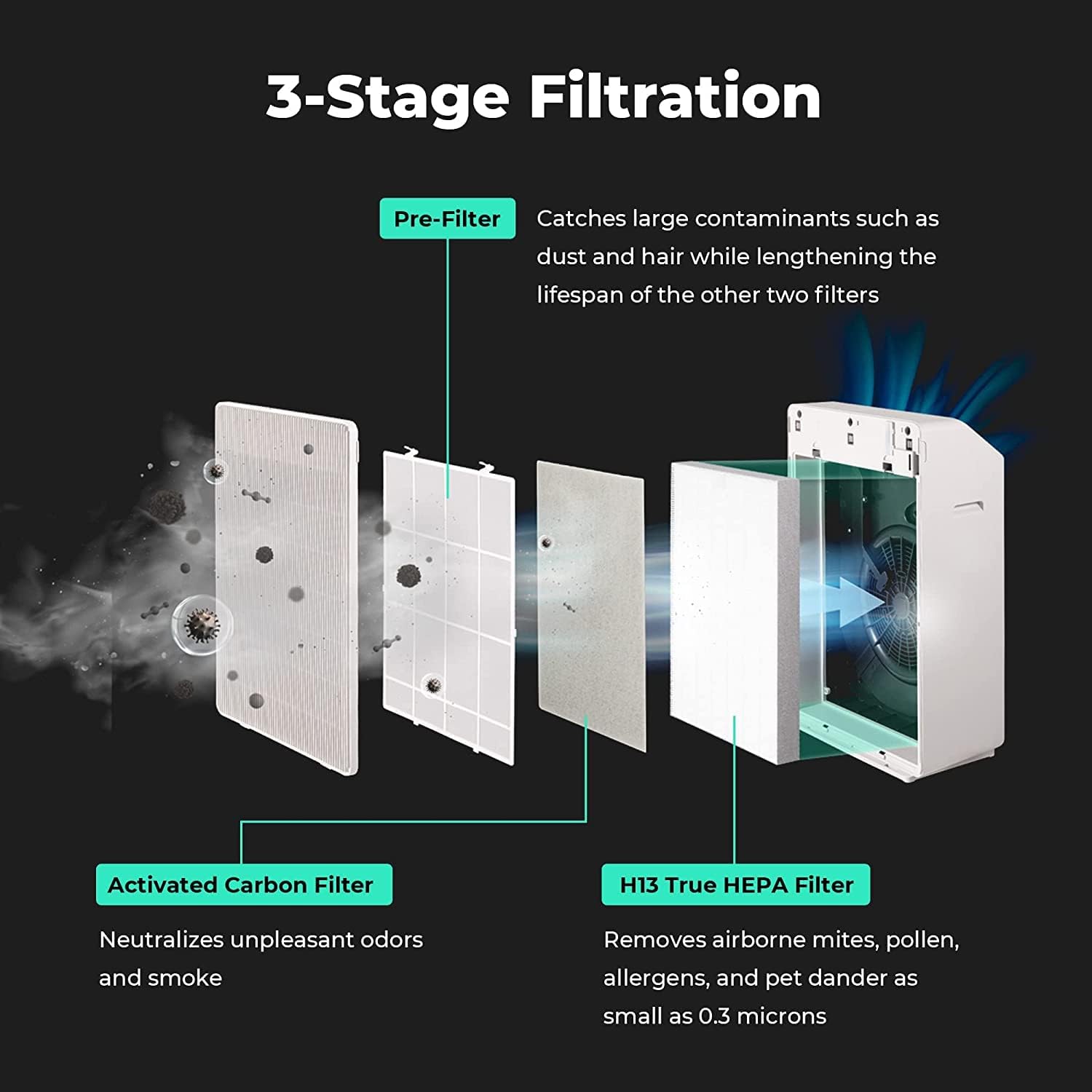 3-Stage Filtration

Pre-Filter

Catches large contaminants such as dust and hair while lengthening the lifespan of the other two filters

Activated Carbon Filter

Neutralizes unpleasant odors and smoke

H13 True HEPA Filter

Removes airborne mites, pollen, allergens, and pet dander as small as 0.3 microns